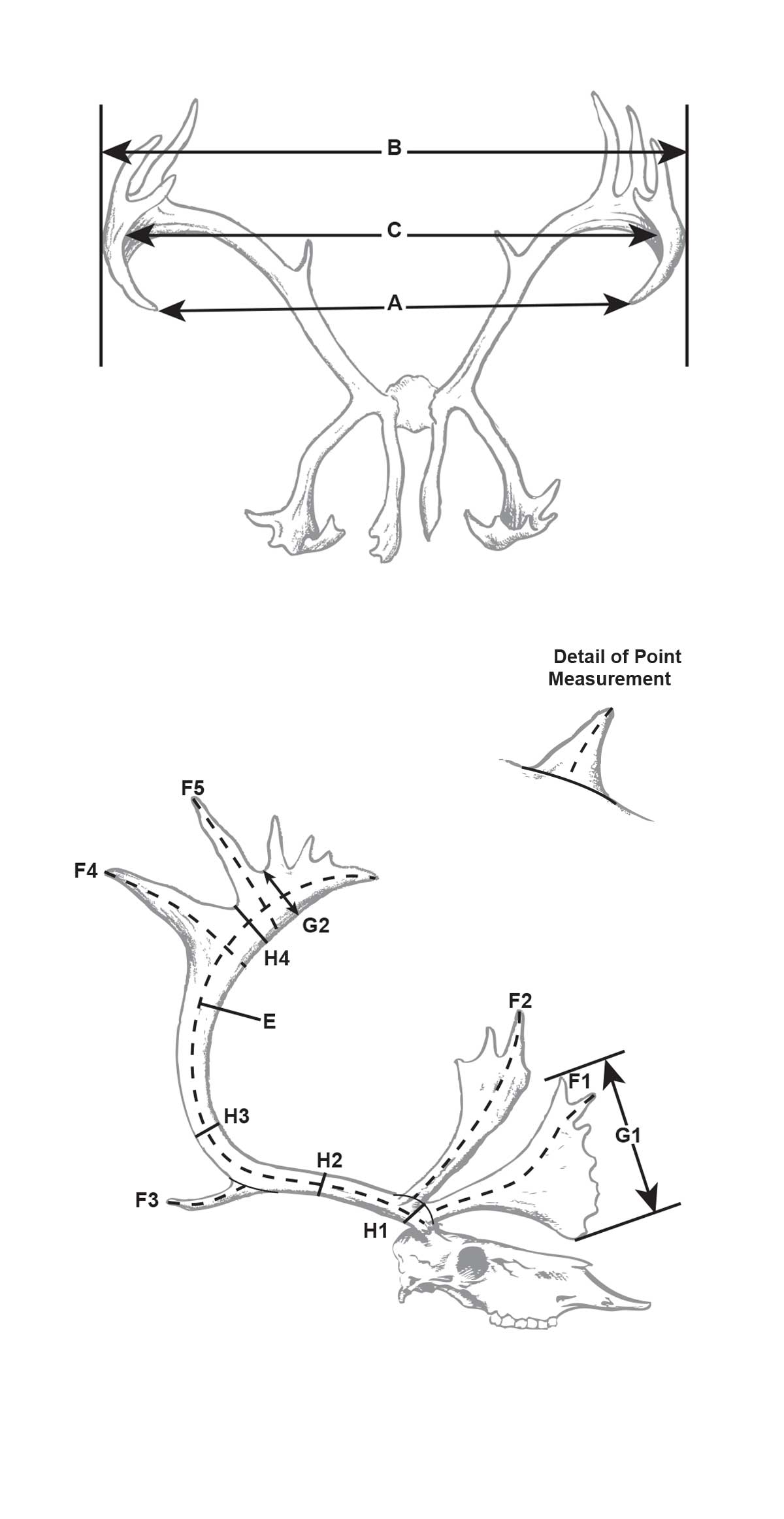 B
C
A

Detail of Point Measurement

F5
F4
G2
H4
E
F2
F1
G1
H3
H2
F3
H1