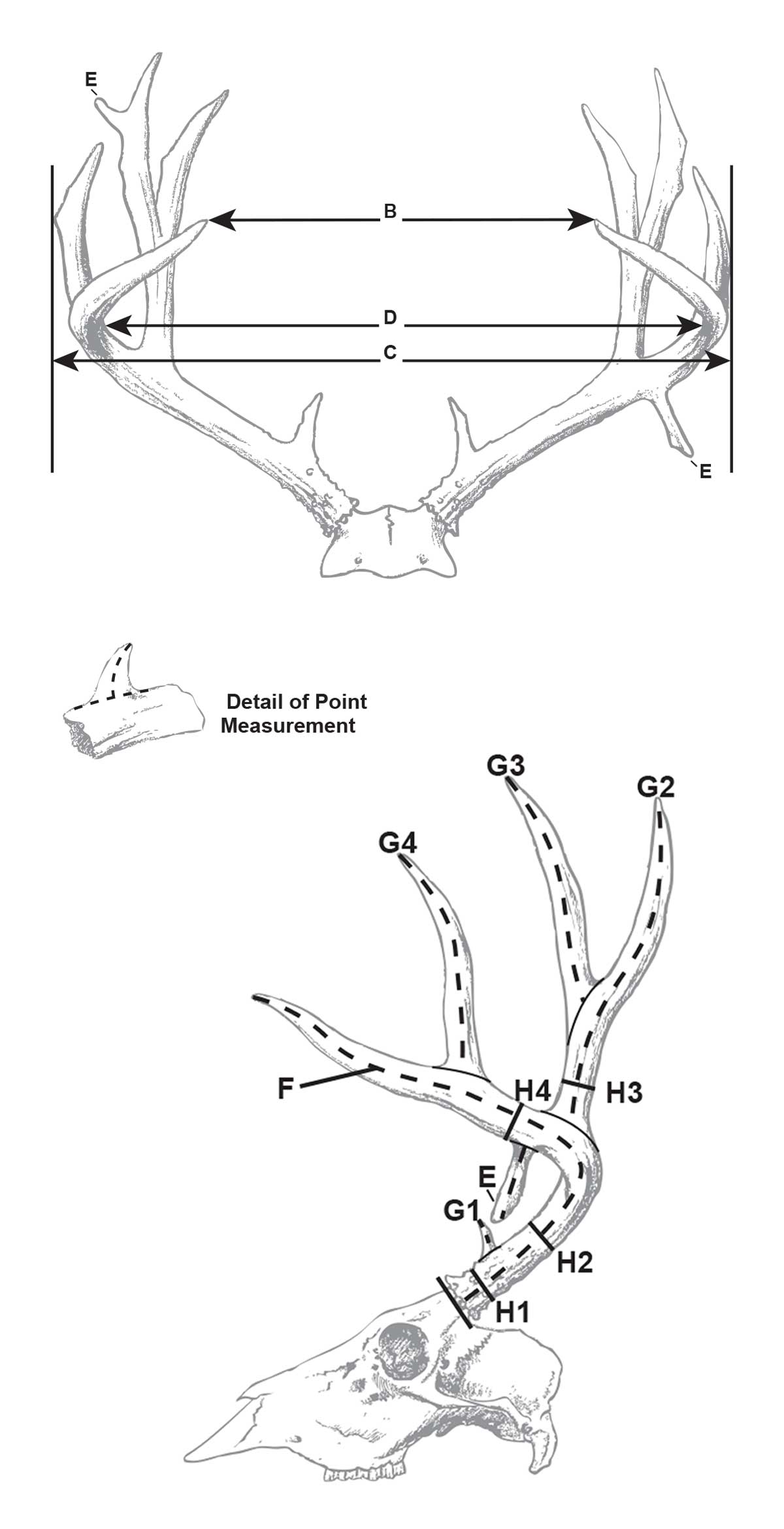 E
B
D
C
E

Detail of Point Measurement

G3
G2
G4
F
H4
H3
E
G1
H2
H1